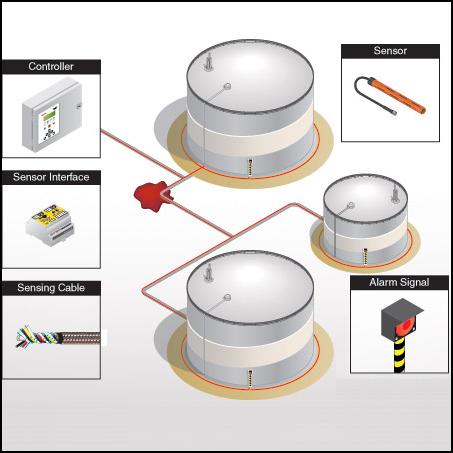 Controller

Sensor Interface

Sensing Cable

Sensor

Alarm Signal